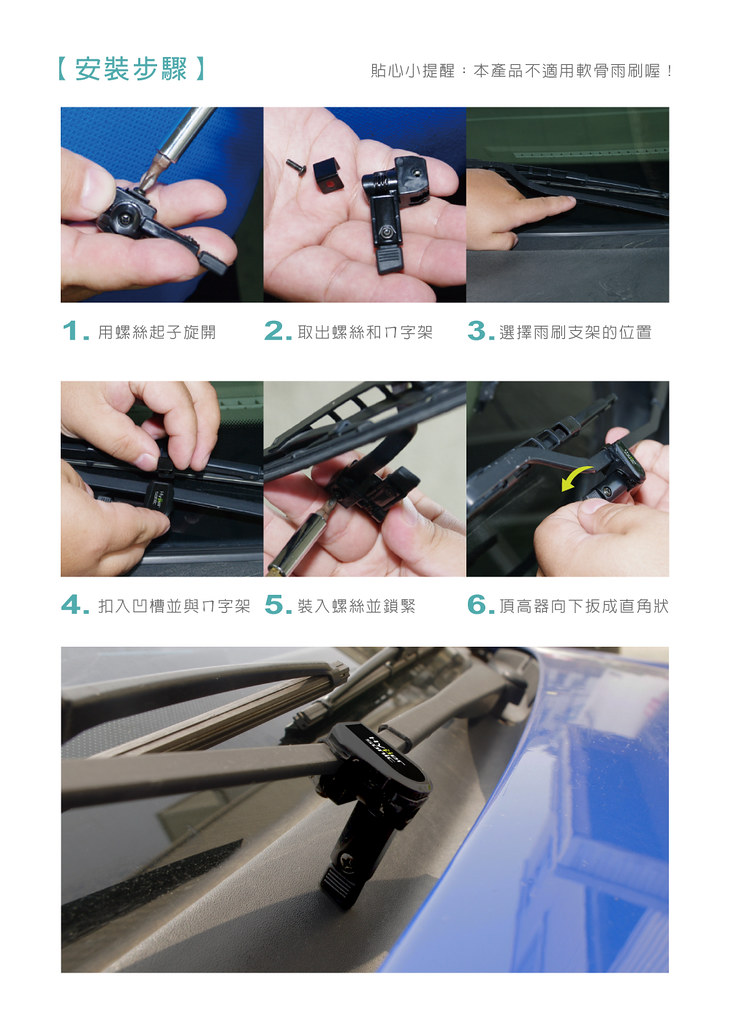 【安裝步驟】

貼心小提醒：本產品不適用軟骨雨刷喔！

1. 用螺絲起子旋開

2. 取出螺絲和ㄇ字架

3. 選擇雨刷支架的位置

4. 扣入凹槽並與ㄇ字架

5. 裝入螺絲並鎖緊

6. 頂高器向下扳成直角狀